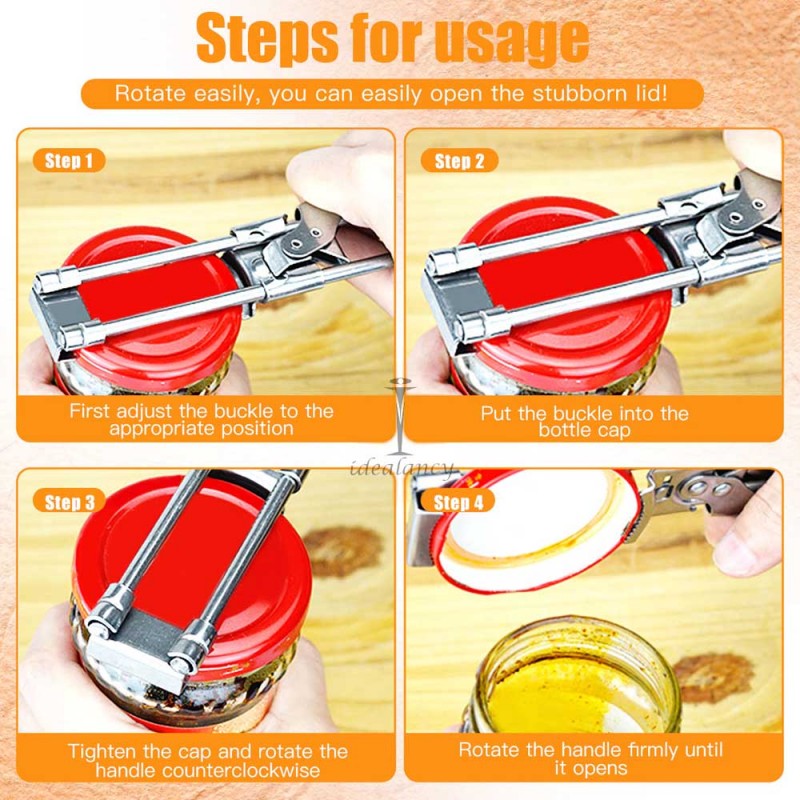 Steps for usage

Rotate easily, you can easily open the stubborn lid!

Step 1

First adjust the buckle to the appropriate position

Step 2

Put the buckle into the bottle cap

idealancy

Step 3

Tighten the cap and rotate the handle counterclockwise

Step 4

Rotate the handle firmly until it opens