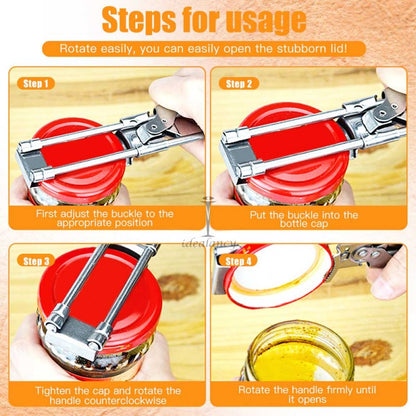 Steps for usage

Rotate easily, you can easily open the stubborn lid!

Step 1

First adjust the buckle to the appropriate position

Step 2

Put the buckle into the bottle cap

idealancy

Step 3

Tighten the cap and rotate the handle counterclockwise

Step 4

Rotate the handle firmly until it opens