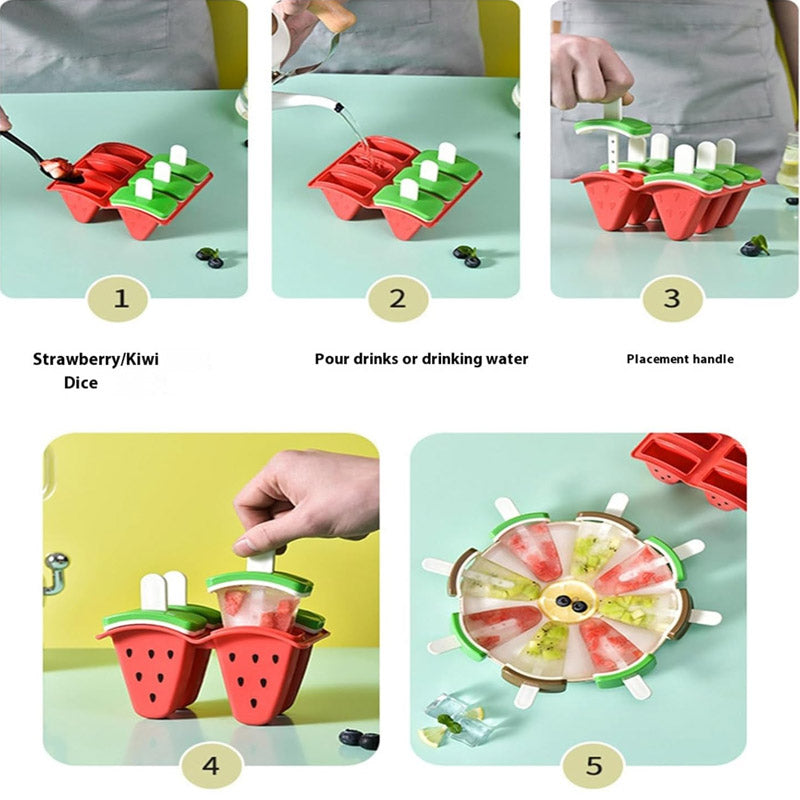 1

2

3

Strawberry/Kiwi Dice

Pour drinks or drinking water

Placement handle

4

5