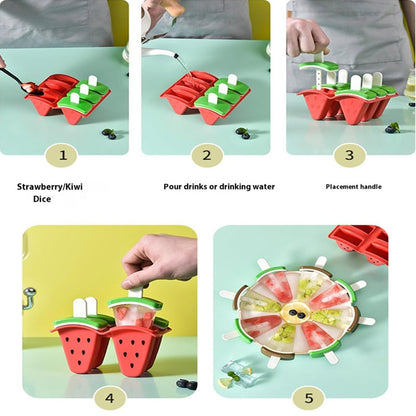 1

2

3

Strawberry/Kiwi Dice

Pour drinks or drinking water

Placement handle

4

5